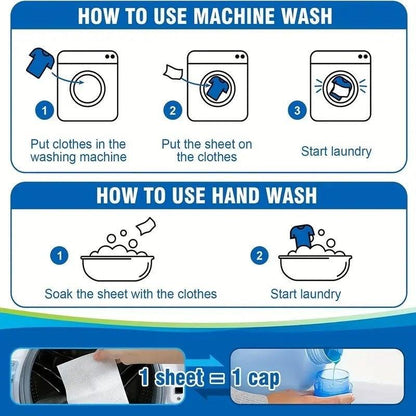 HOW TO USE MACHINE WASH

1
Put clothes in the washing machine

2
Put the sheet on the clothes

3
Start laundry

HOW TO USE HAND WASH

1
Soak the sheet with the clothes

2
Start laundry

1 sheet = 1 cap