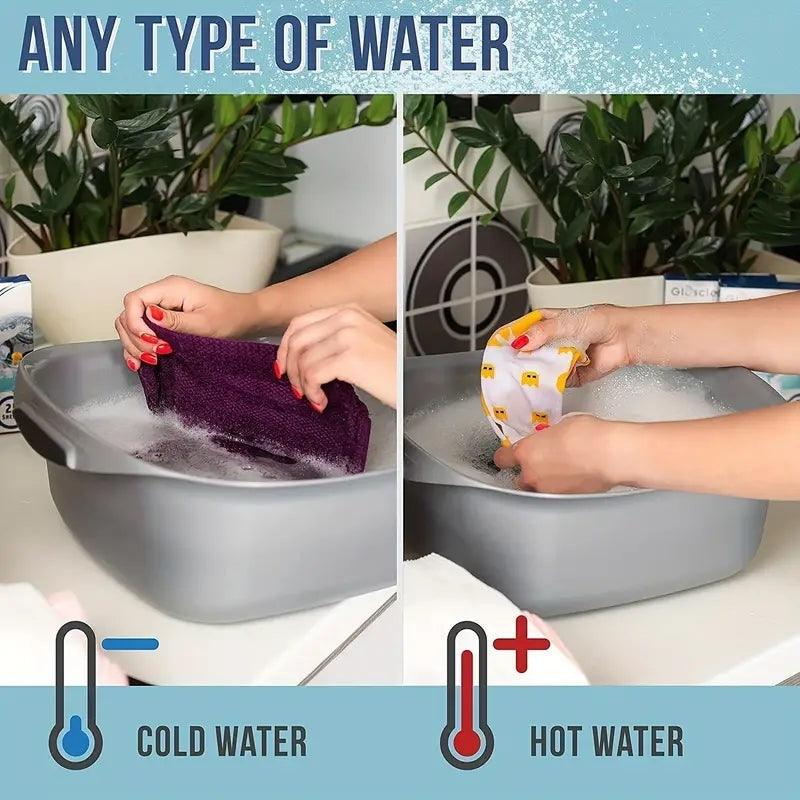 ANY TYPE OF WATER

COLD WATER

HOT WATER