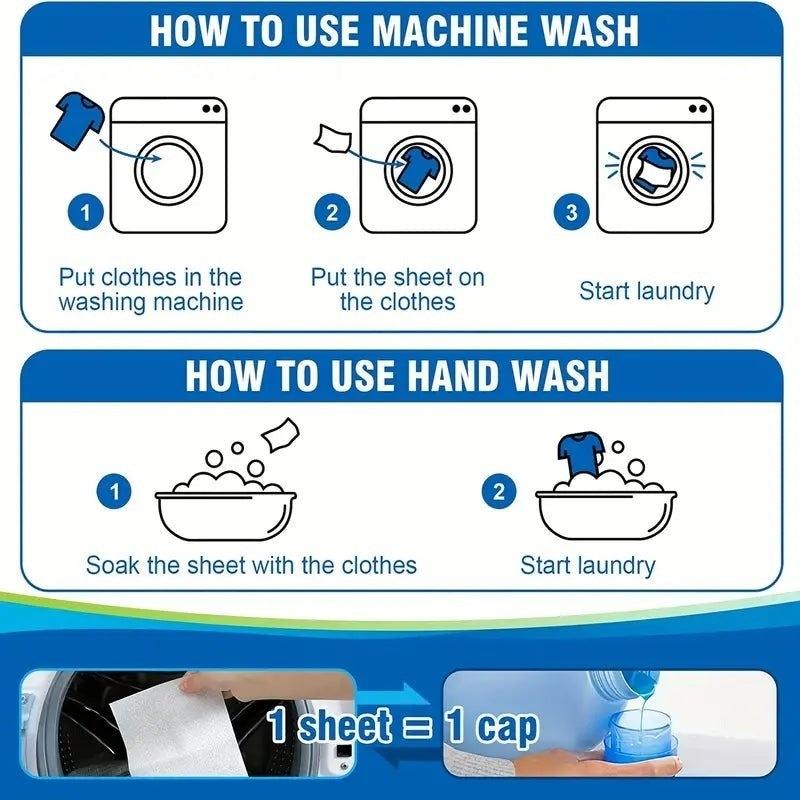 HOW TO USE MACHINE WASH

1
Put clothes in the washing machine

2
Put the sheet on the clothes

3
Start laundry

HOW TO USE HAND WASH

1
Soak the sheet with the clothes

2
Start laundry

1 sheet = 1 cap